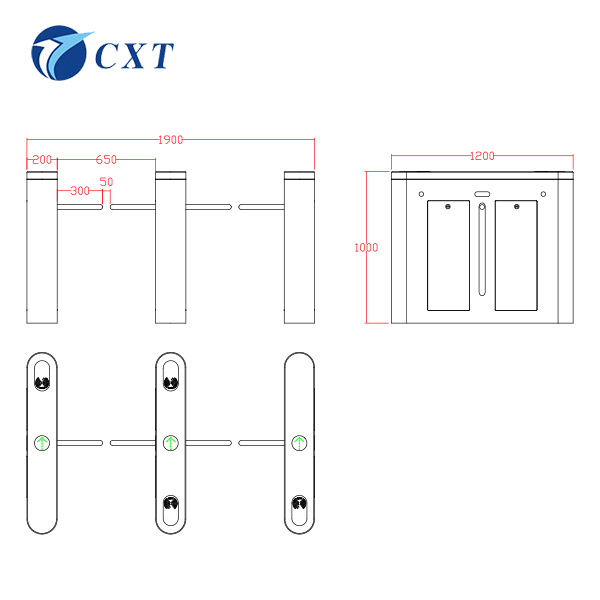 CXT

1900

200

650

300

50

1200

1000