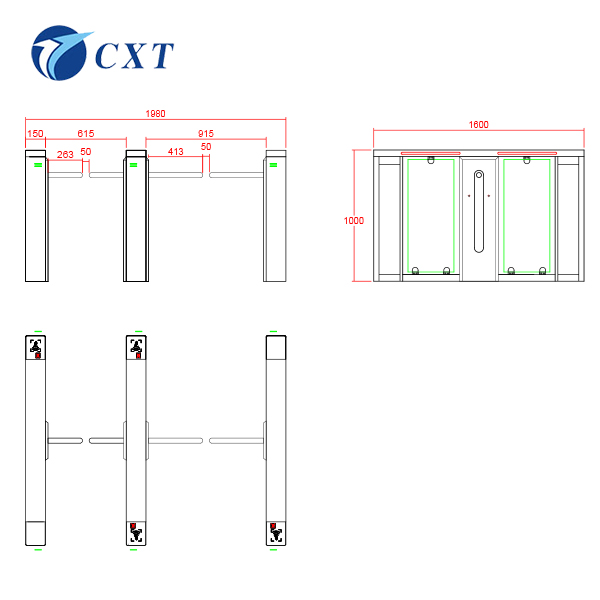 CXT

1980
150
615
915
263
50
413
50

1600
1000