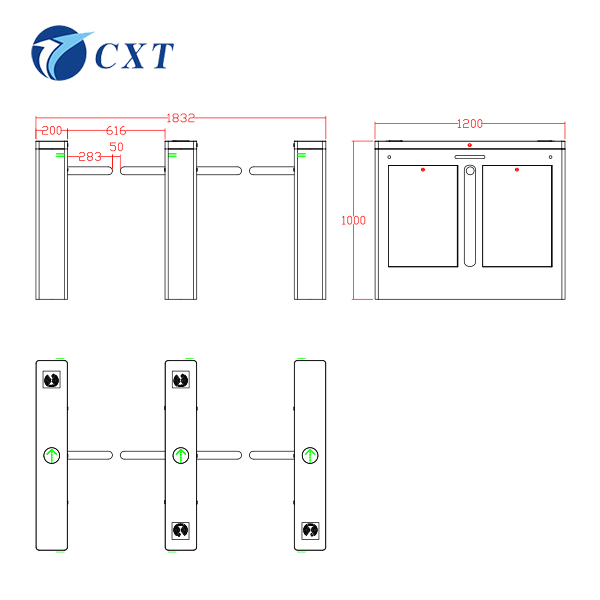 CXT

1832
200
616
283
50

1200
1000